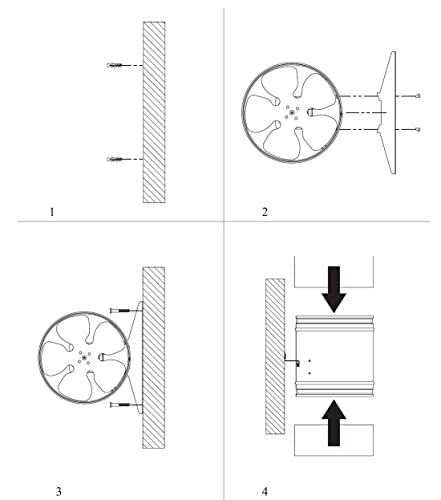 1

2

3

4